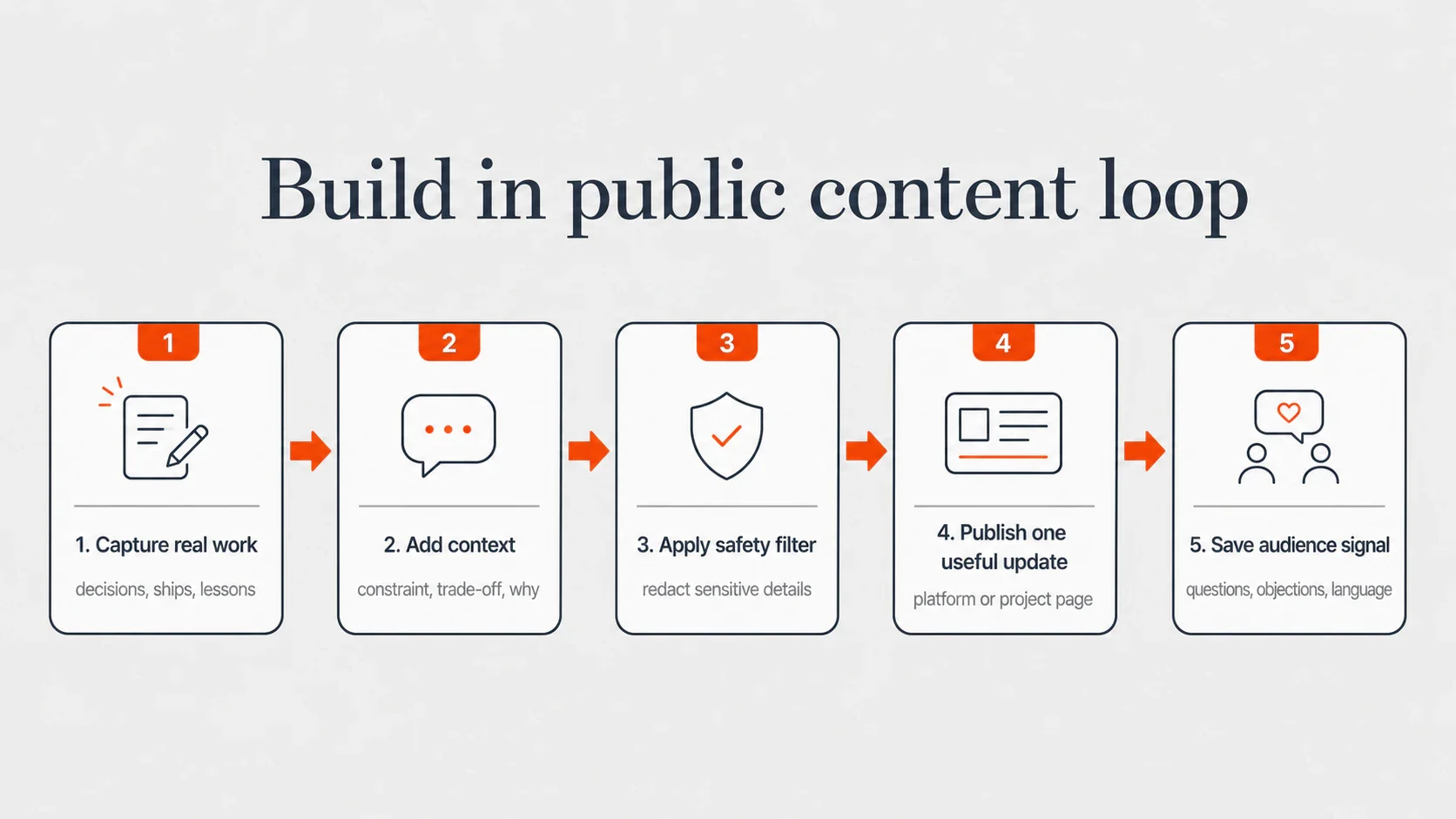 Build in public content loop

1

1. Capture real work

decisions, ships, lessons

2

2. Add context

constraint, trade-off, why

3

3. Apply safety filter

redact sensitive details

4

4. Publish one useful update

platform or project page

5

5. Save audience signal

questions, objections, language